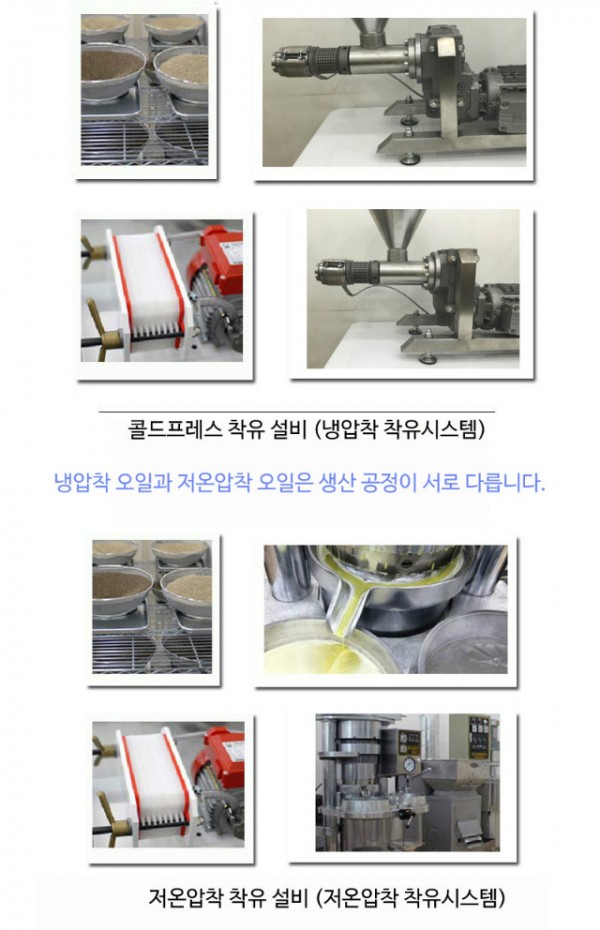 콜드프레스 착유 설비 (냉압착 착유시스템)

냉압착 오일과 저온압착 오일은 생산 공정이 서로 다릅니다.

저온압착 착유 설비 (저온압착 착유시스템)